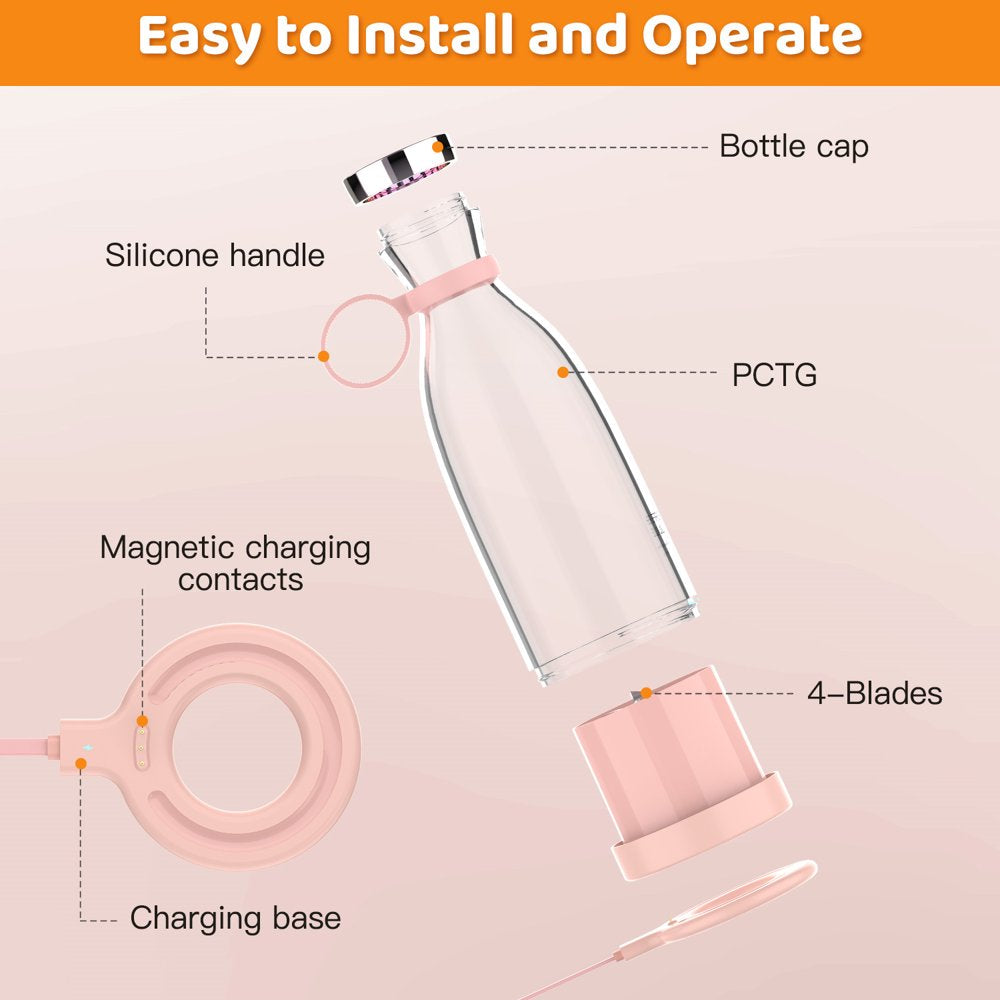 Easy to Install and Operate

Bottle cap

Silicone handle

PCTG

Magnetic charging contacts

4-Blades

Charging base